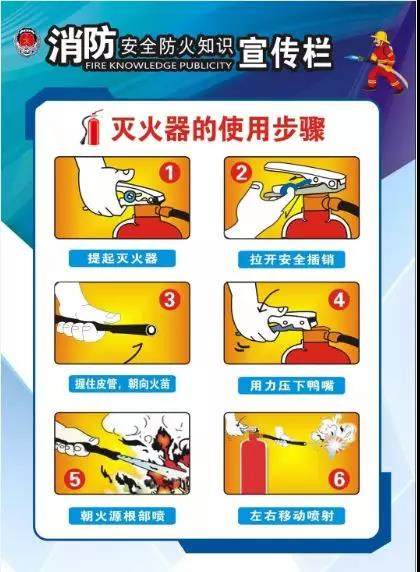 消防 安全防火知识 宣传栏
FIRE KNOWLEDGE PUBLICITY

灭火器的使用步骤

1
提起灭火器

2
拉开安全插销

3
握住皮管，朝向火苗

4
用力压下鸭嘴

5
朝火源根部喷

6
左右移动喷射